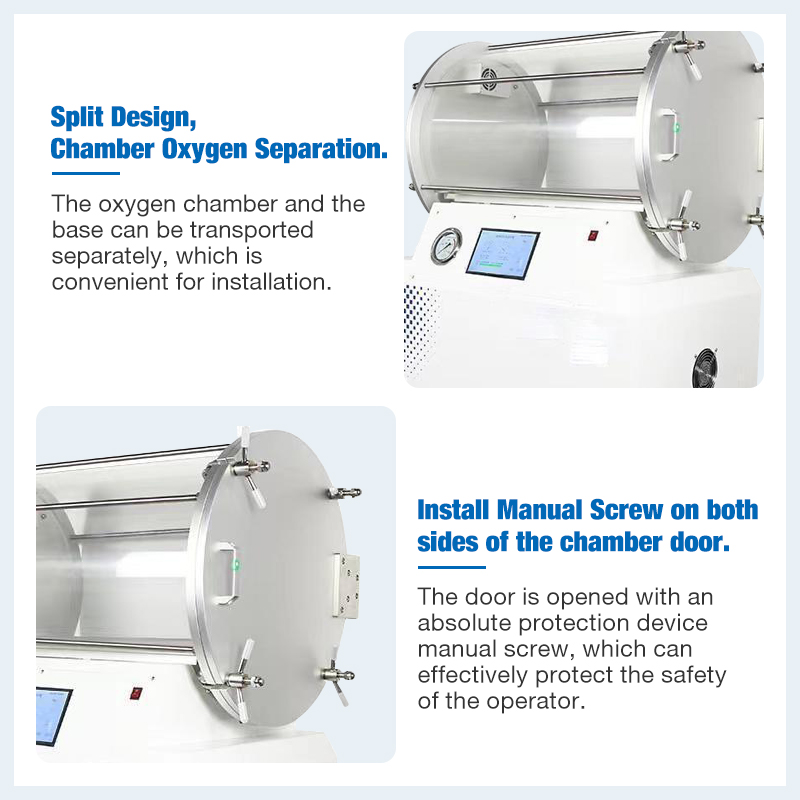 Split Design,
Chamber Oxygen Separation.

The oxygen chamber and the base can be transported separately, which is convenient for installation.

Install Manual Screw on both sides of the chamber door.

The door is opened with an absolute protection device manual screw, which can effectively protect the safety of the operator.